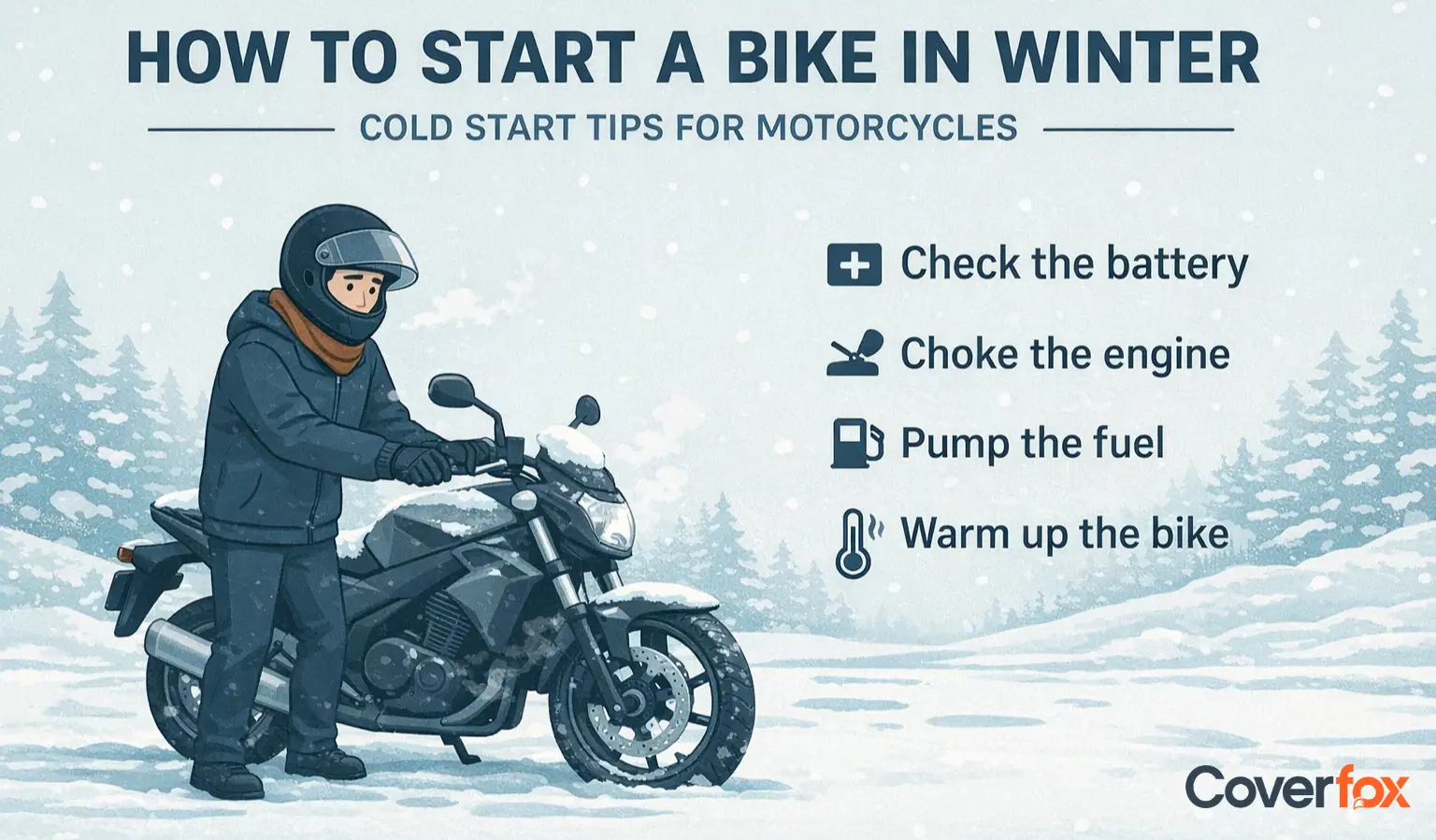 HOW TO START A BIKE IN WINTER

COLD START TIPS FOR MOTORCYCLES

Check the battery

Choke the engine

Pump the fuel

Warm up the bike

Coverfox